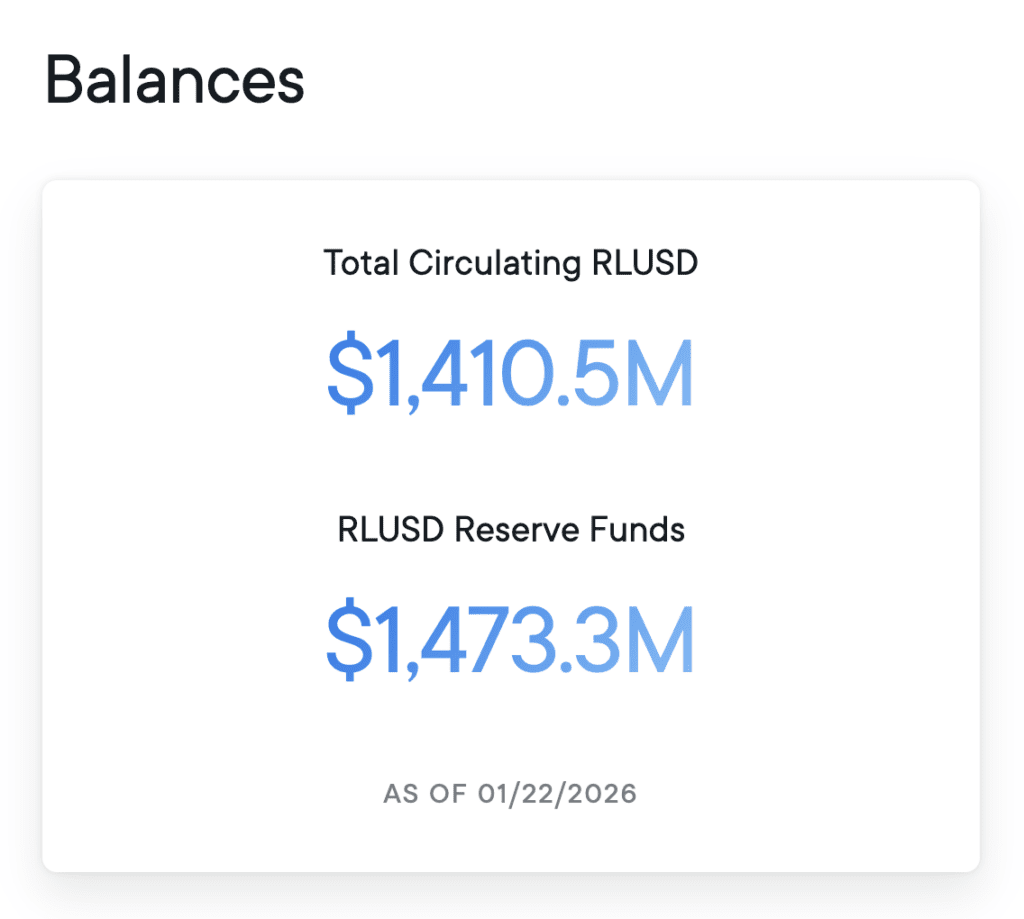 Balances

Total Circulating RLUSD

\$1,410.5M

RLUSD Reserve Funds

\$1,473.3M

AS OF 01/22/2026